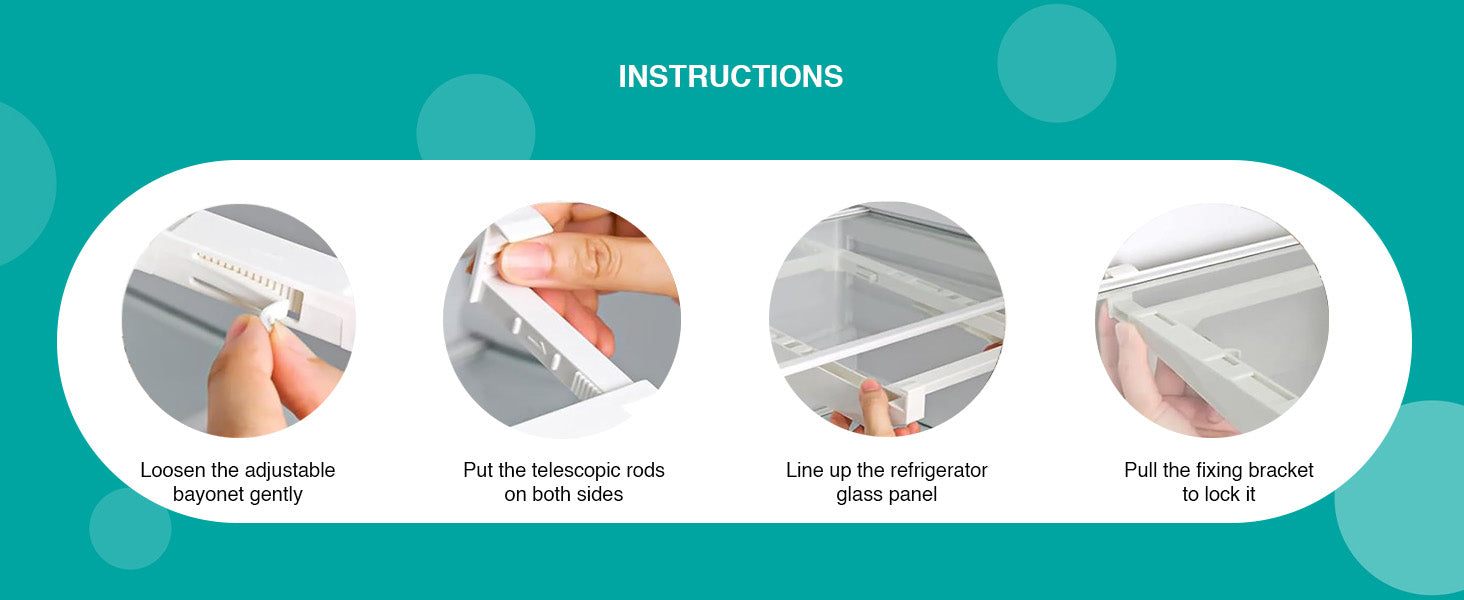 INSTRUCTIONS

Loosen the adjustable bayonet gently

Put the telescopic rods on both sides

Line up the refrigerator glass panel

Pull the fixing bracket to lock it