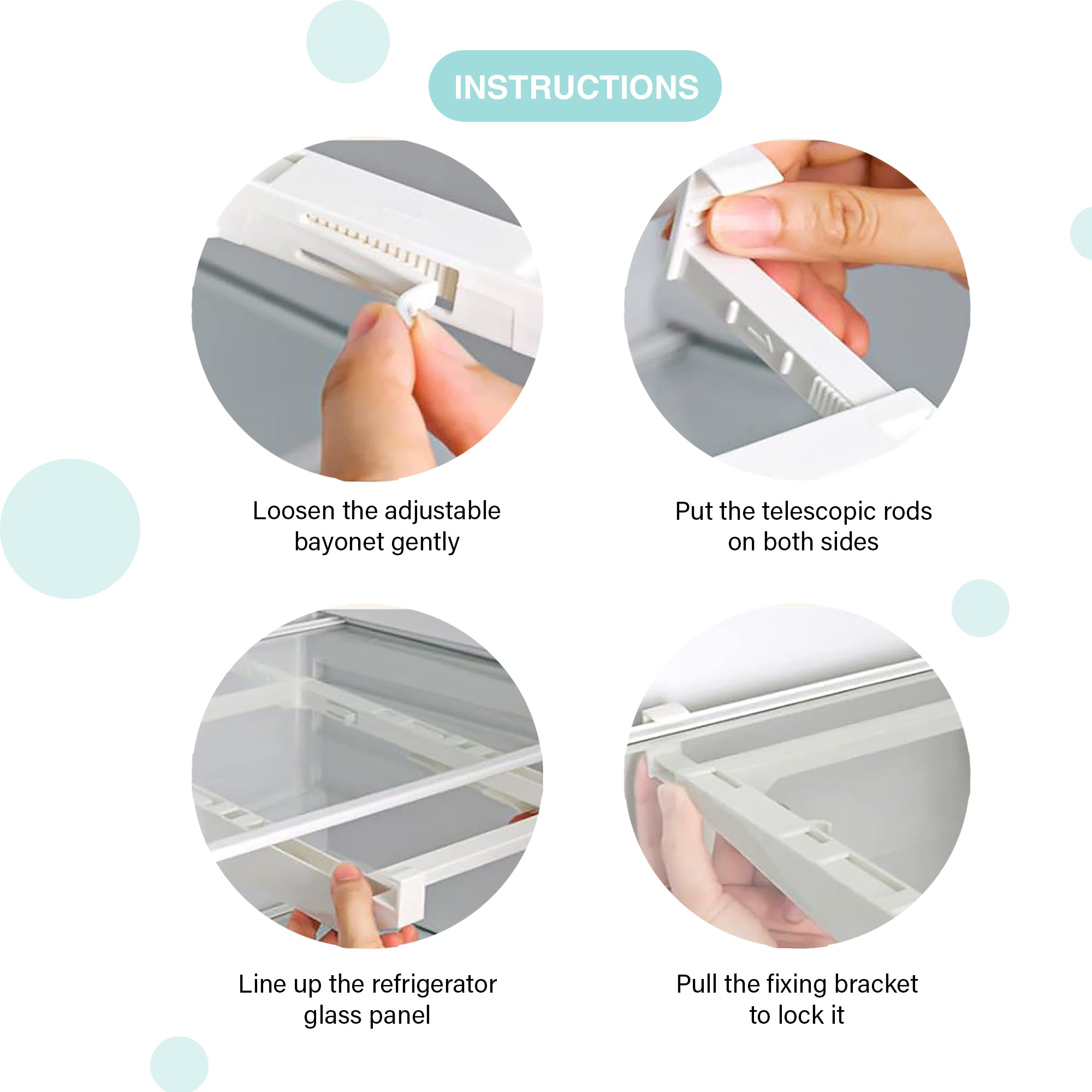 INSTRUCTIONS

Loosen the adjustable bayonet gently

Put the telescopic rods on both sides

Line up the refrigerator glass panel

Pull the fixing bracket to lock it