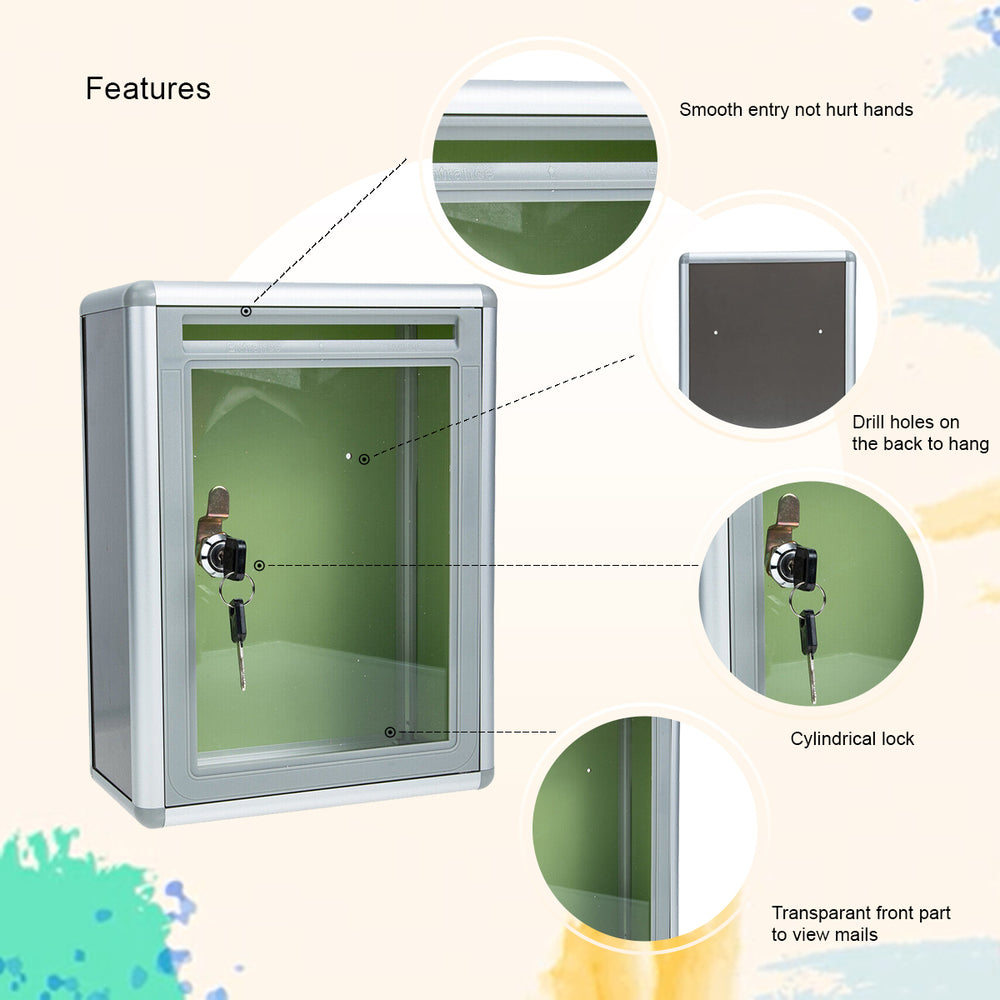 Features

Smooth entry not hurt hands

Drill holes on the back to hang

Cylindrical lock

Transparant front part to view mails